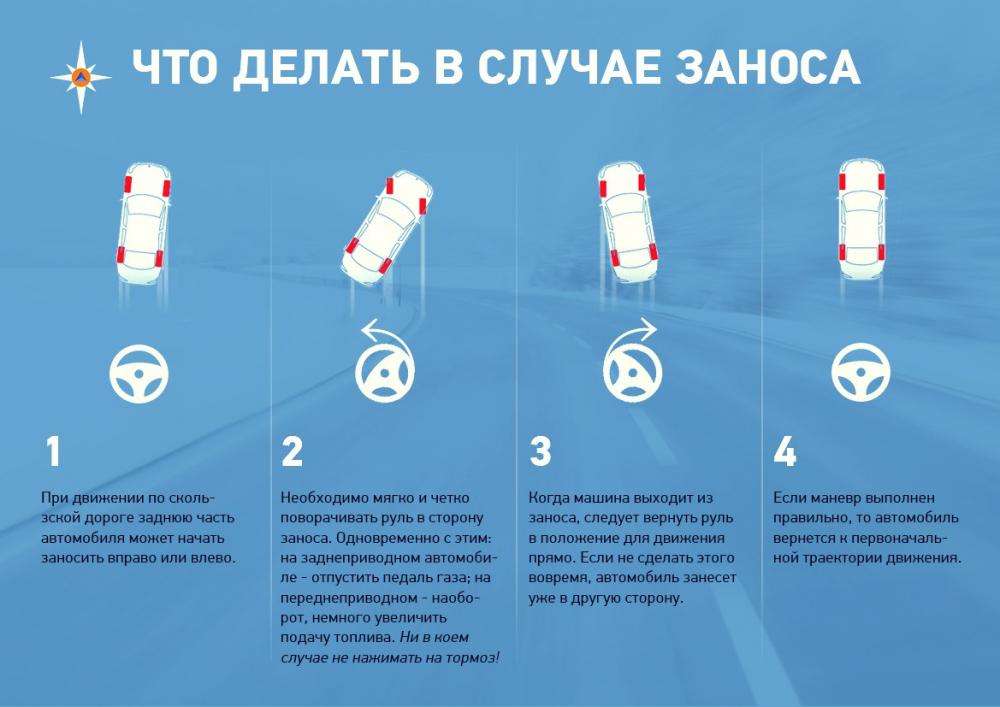 ЧТО ДЕЛАТЬ В СЛУЧАЕ ЗАНОСА

1

При движении по скользской дороге заднюю часть автомобиля может начать заносить вправо или влево.

2

Необходимо мягко и четко поворачивать руль в сторону заноса. Одновременно с этим: на заднеприводном автомобиле - отпустить педаль газа; на переднеприводном - наоборот, немного увеличить подачу топлива. Ни в коем случае не нажимать на тормоз!

3

Когда машина выходит из заноса, следует вернуть руль в положение для движения прямо. Если не сделать этого вовремя, автомобиль занесет уже в другую сторону.

4

Если маневр выполнен правильно, то автомобиль вернется к первоначальной траектории движения.